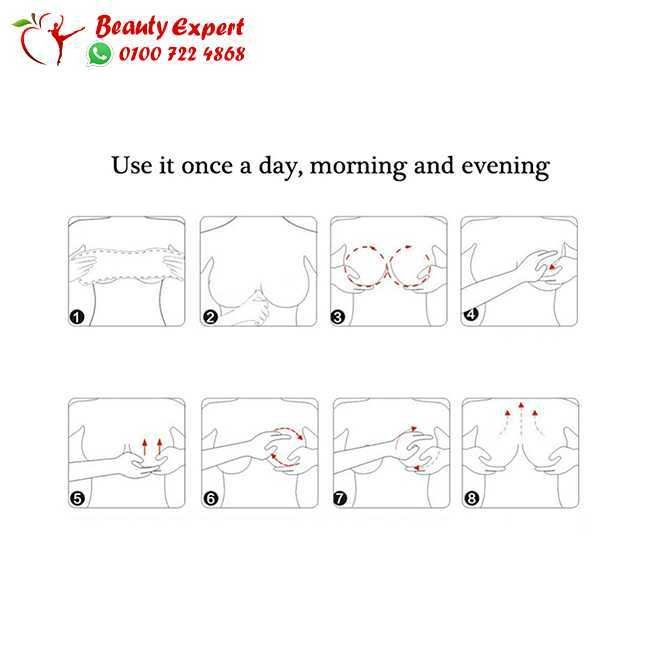 Beauty Expert
0100 722 4868

Use it once a day, morning and evening

1
2
3
4
5
6
7
8